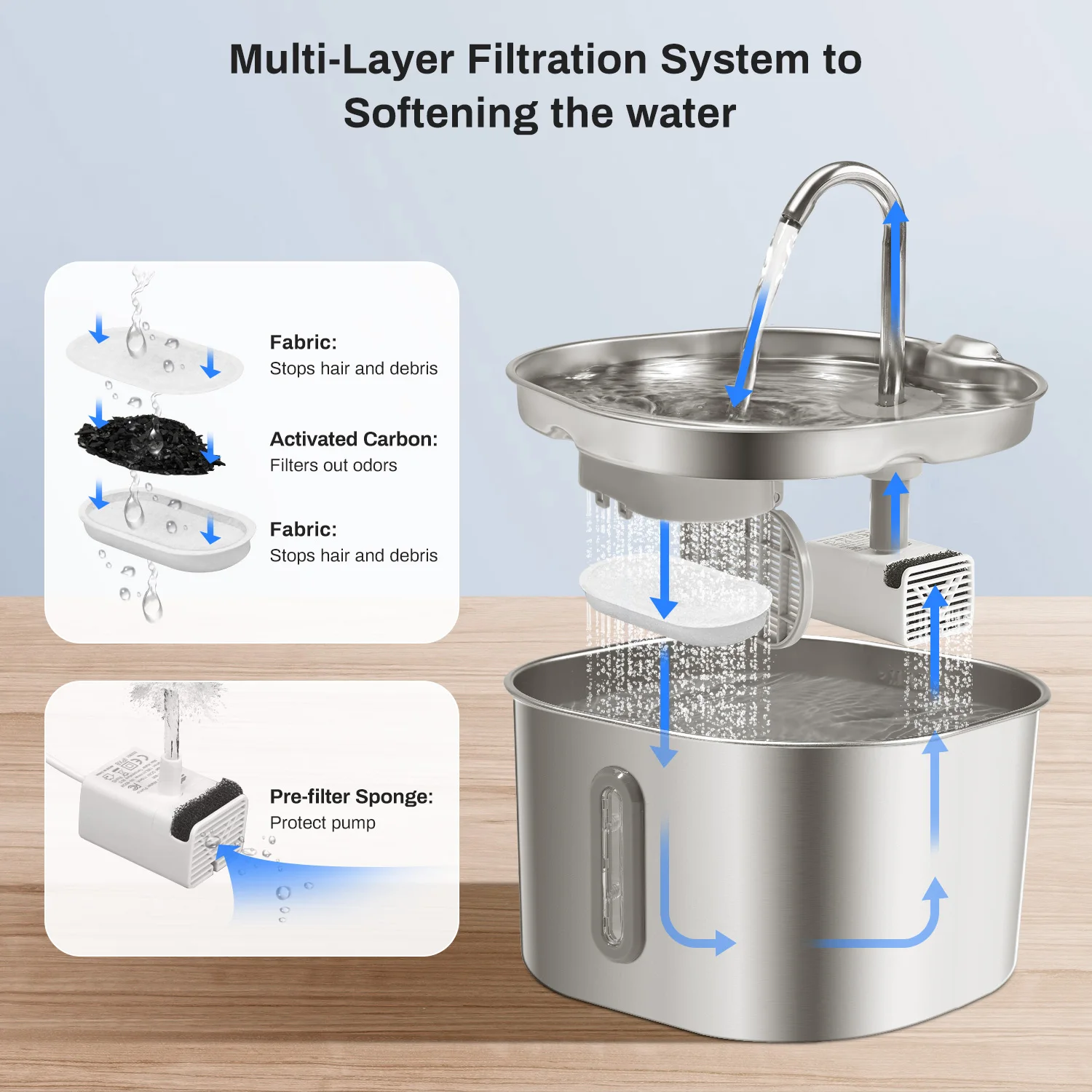 Multi-Layer Filtration System to Softening the water

Fabric:
Stops hair and debris

Activated Carbon:
Filters out odors

Fabric:
Stops hair and debris

Pre-filter Sponge:
Protect pump