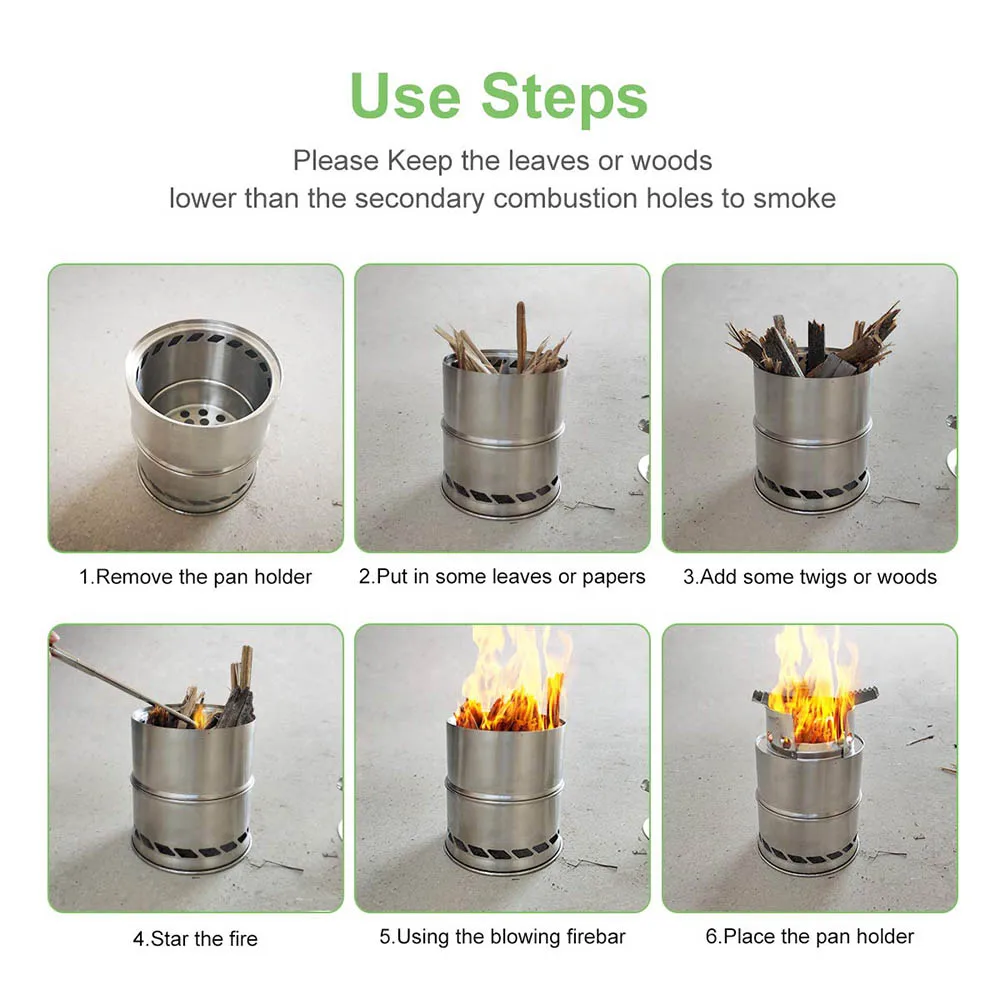 Use Steps

Please Keep the leaves or woods lower than the secondary combustion holes to smoke

1.Remove the pan holder

2.Put in some leaves or papers

3.Add some twigs or woods

4.Star the fire

5.Using the blowing firebar

6.Place the pan holder