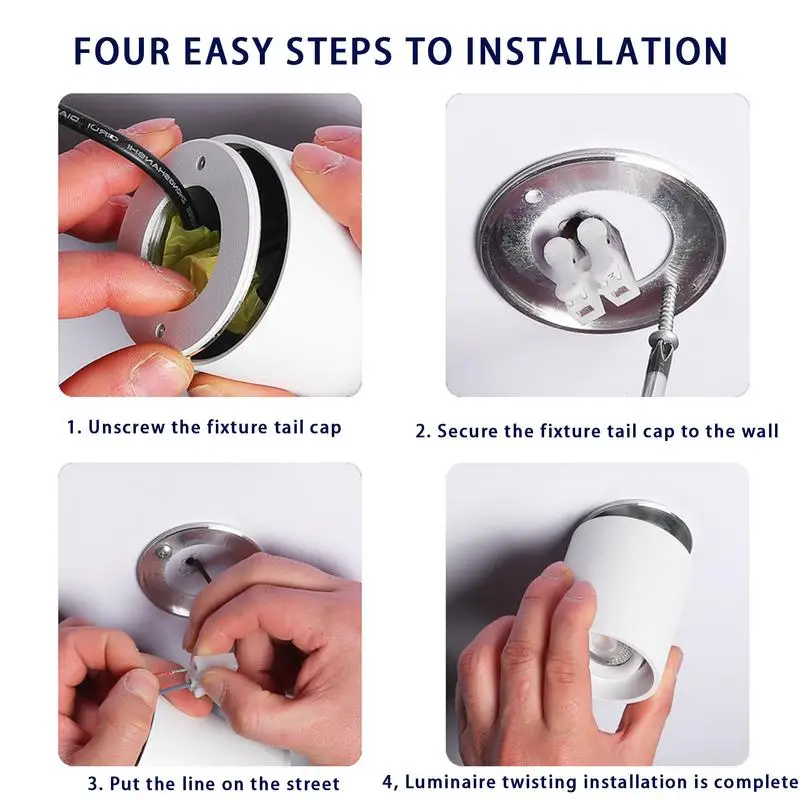 FOUR EASY STEPS TO INSTALLATION

1. Unscrew the fixture tail cap

2. Secure the fixture tail cap to the wall

3. Put the line on the street

4, Luminaire twisting installation is complete